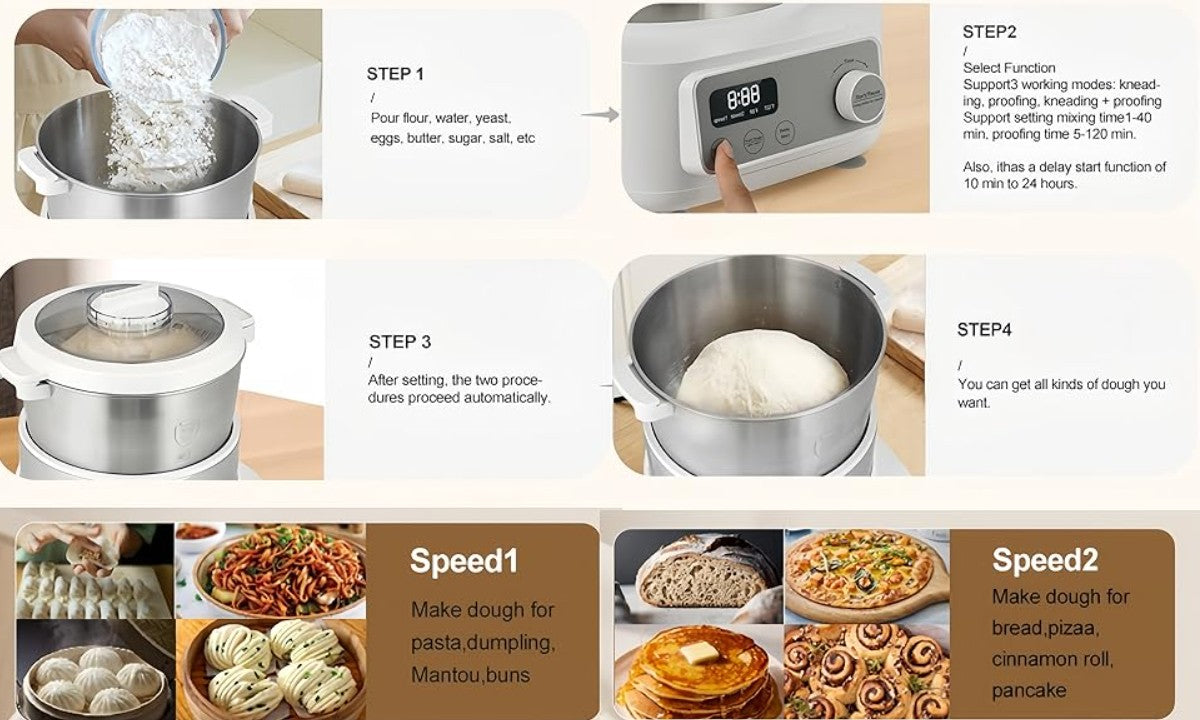 STEP 1
/
Pour flour, water, yeast, eggs, butter, sugar, salt, etc

8:88

STEP2
/
Select Function
Support3 working modes: kneading, proofing, kneading + proofing
Support setting mixing time1-40 min, proofing time 5-120 min.

Also, ithas a delay start function of 10 min to 24 hours.

STEP 3
/
After setting, the two procedures proceed automatically.

STEP4
/
You can get all kinds of dough you want.

Speed1
Make dough for pasta,dumpling, Mantou,buns

Speed2
Make dough for bread,pizaa, cinnamon roll, pancake